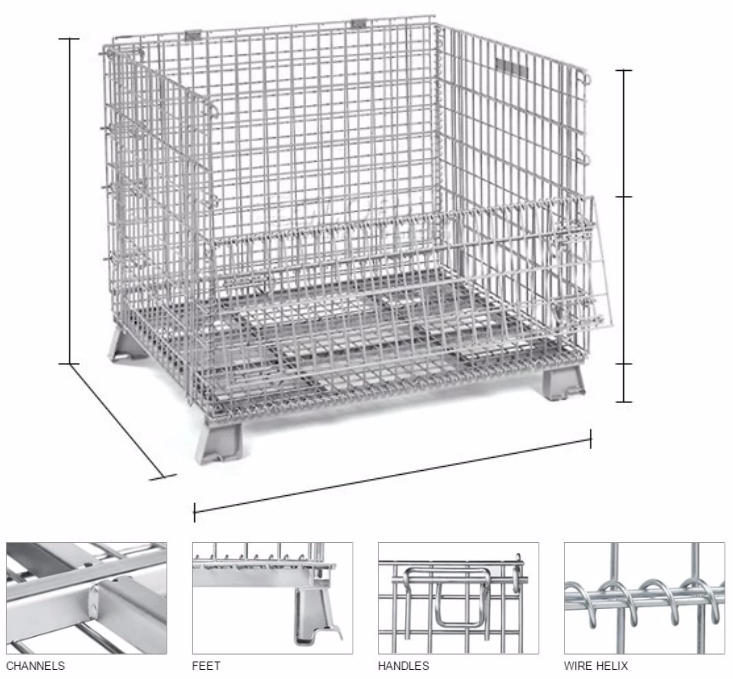 CHANNELS

FEET

HANDLES

WIRE HELIX